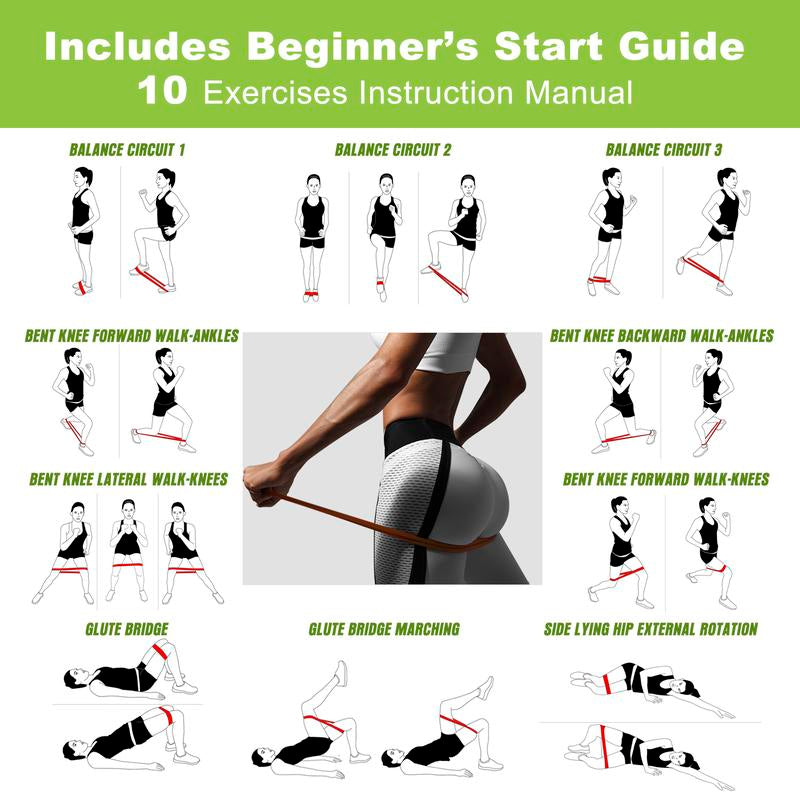 Includes Beginner's Start Guide
10 Exercises Instruction Manual

BALANCE CIRCUIT 1

BALANCE CIRCUIT 2

BALANCE CIRCUIT 3

BENT KNEE FORWARD WALK-ANKLES

BENT KNEE BACKWARD WALK-ANKLES

BENT KNEE LATERAL WALK-KNEES

BENT KNEE FORWARD WALK-KNEES

GLUTE BRIDGE

GLUTE BRIDGE MARCHING

SIDE LYING HIP EXTERNAL ROTATION